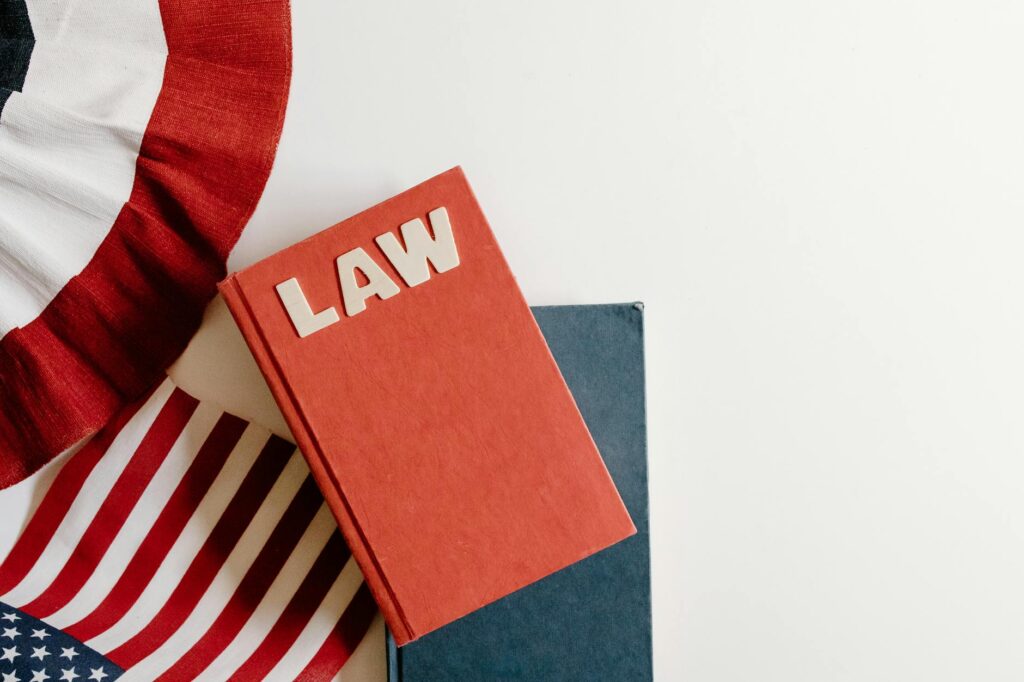 LAW